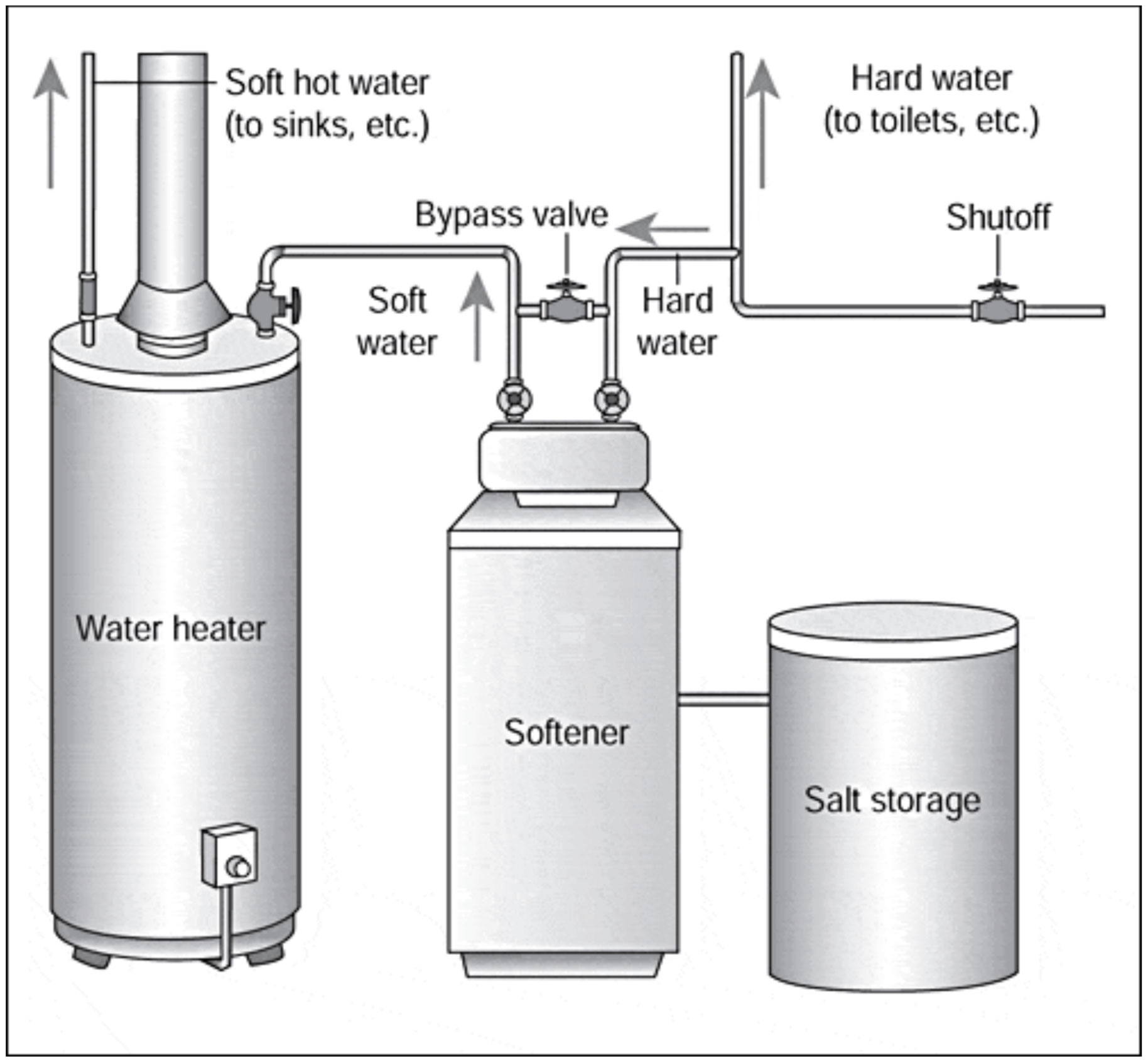 Soft hot water
(to sinks, etc.)

Hard water
(to toilets, etc.)

Bypass valve

Shutoff

Soft
water

Hard
water

Water heater

Softener

Salt storage